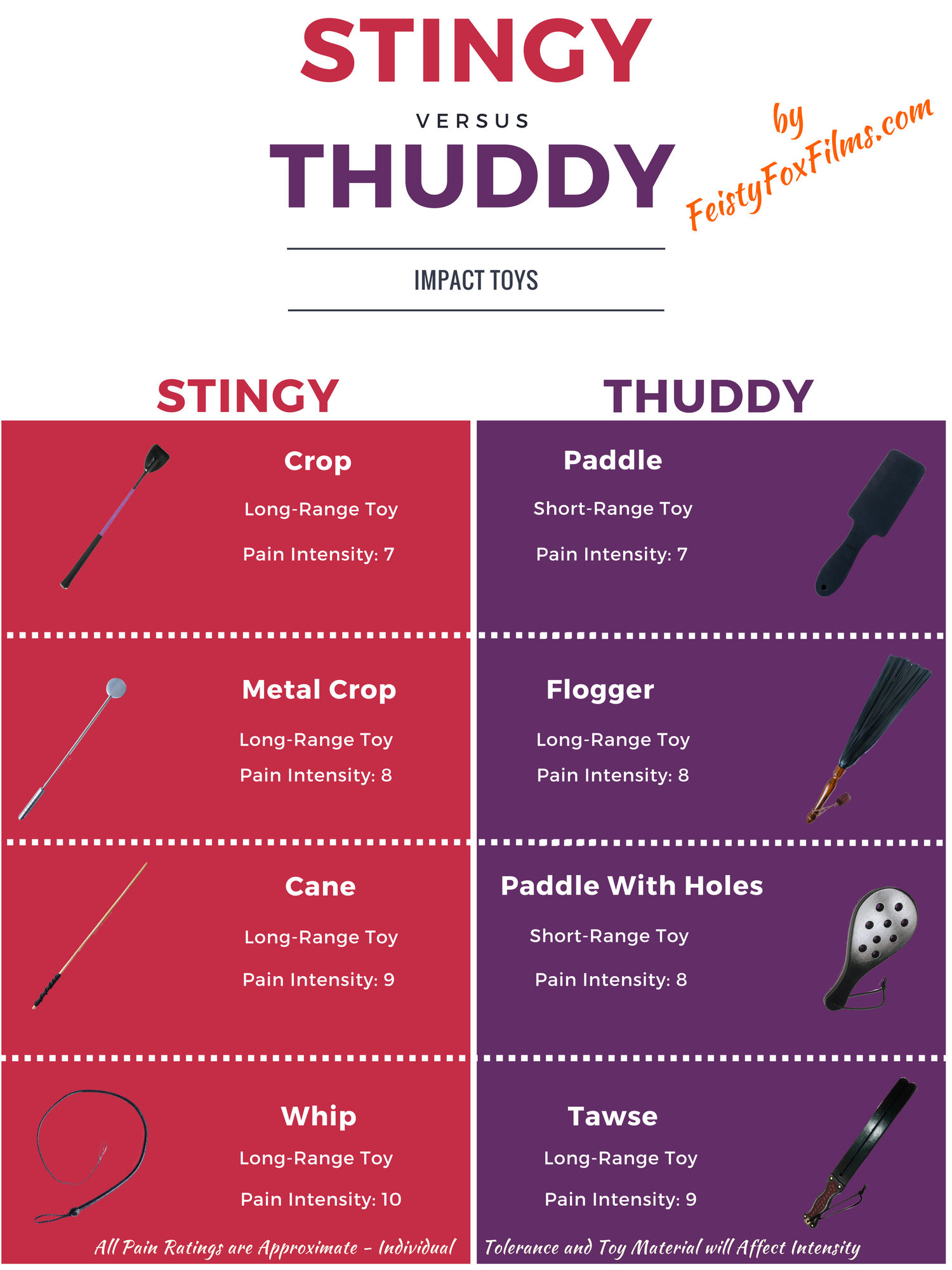 STINGY

VERSUS

THUDDY

by FeistyFoxFilms.com

IMPACT TOYS

STINGY

Crop

Long-Range Toy

Pain Intensity: 7

Metal Crop

Long-Range Toy

Pain Intensity: 8

Cane

Long-Range Toy

Pain Intensity: 9

Whip

Long-Range Toy

Pain Intensity: 10

THUDDY

Paddle

Short-Range Toy

Pain Intensity: 7

Flogger

Long-Range Toy

Pain Intensity: 8

Paddle With Holes

Short-Range Toy

Pain Intensity: 8

Tawse

Long-Range Toy

Pain Intensity: 9

All Pain Ratings are Approximate - Individual Tolerance and Toy Material will Affect Intensity