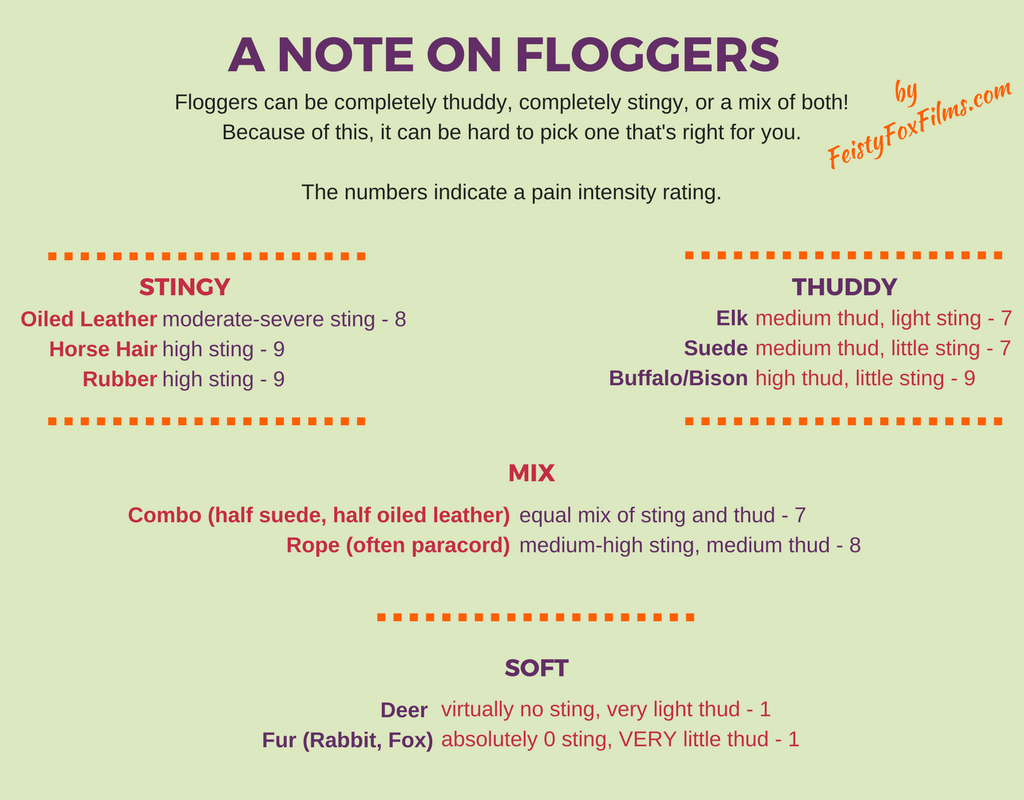 A NOTE ON FLOGGERS

Floggers can be completely thuddy, completely stingy, or a mix of both! Because of this, it can be hard to pick one that's right for you.

by FeistyFoxFilms.com

The numbers indicate a pain intensity rating.

STINGY
Oiled Leather moderate-severe sting - 8
Horse Hair high sting - 9
Rubber high sting - 9

THUDDY
Elk medium thud, light sting - 7
Suede medium thud, little sting - 7
Buffalo/Bison high thud, little sting - 9

MIX
Combo (half suede, half oiled leather) equal mix of sting and thud - 7
Rope (often paracord) medium-high sting, medium thud - 8

SOFT
Deer virtually no sting, very light thud - 1
Fur (Rabbit, Fox) absolutely 0 sting, VERY little thud - 1